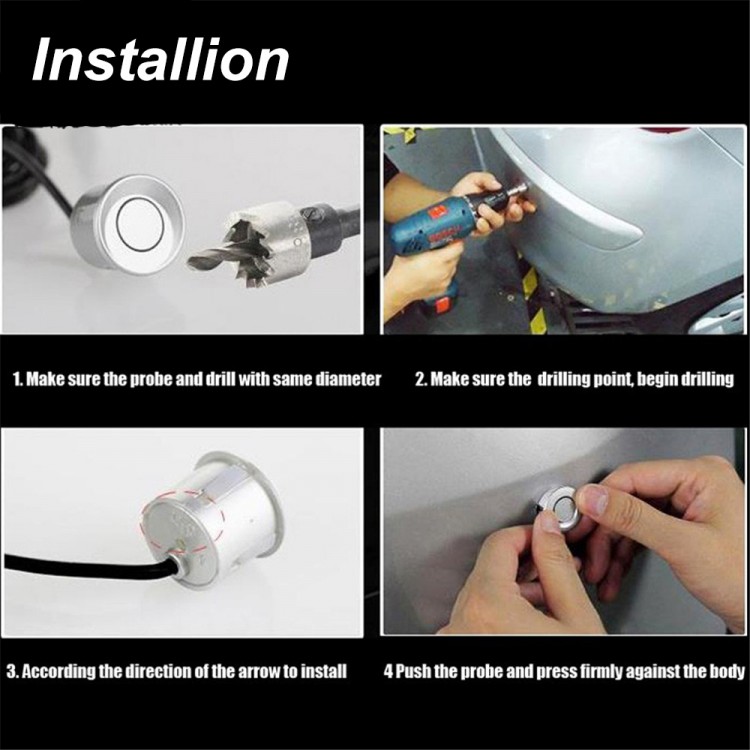 Installion

1. Make sure the probe and drill with same diameter

2. Make sure the drilling point, begin drilling

3. According the direction of the arrow to install

4 Push the probe and press firmly against the body